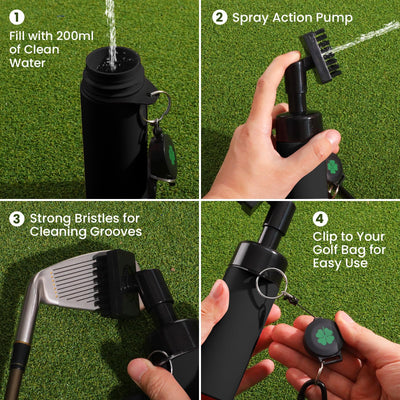 1 Fill with 200ml of Clean Water

2 Spray Action Pump

3 Strong Bristles for Cleaning Grooves

4 Clip to Your Golf Bag for Easy Use