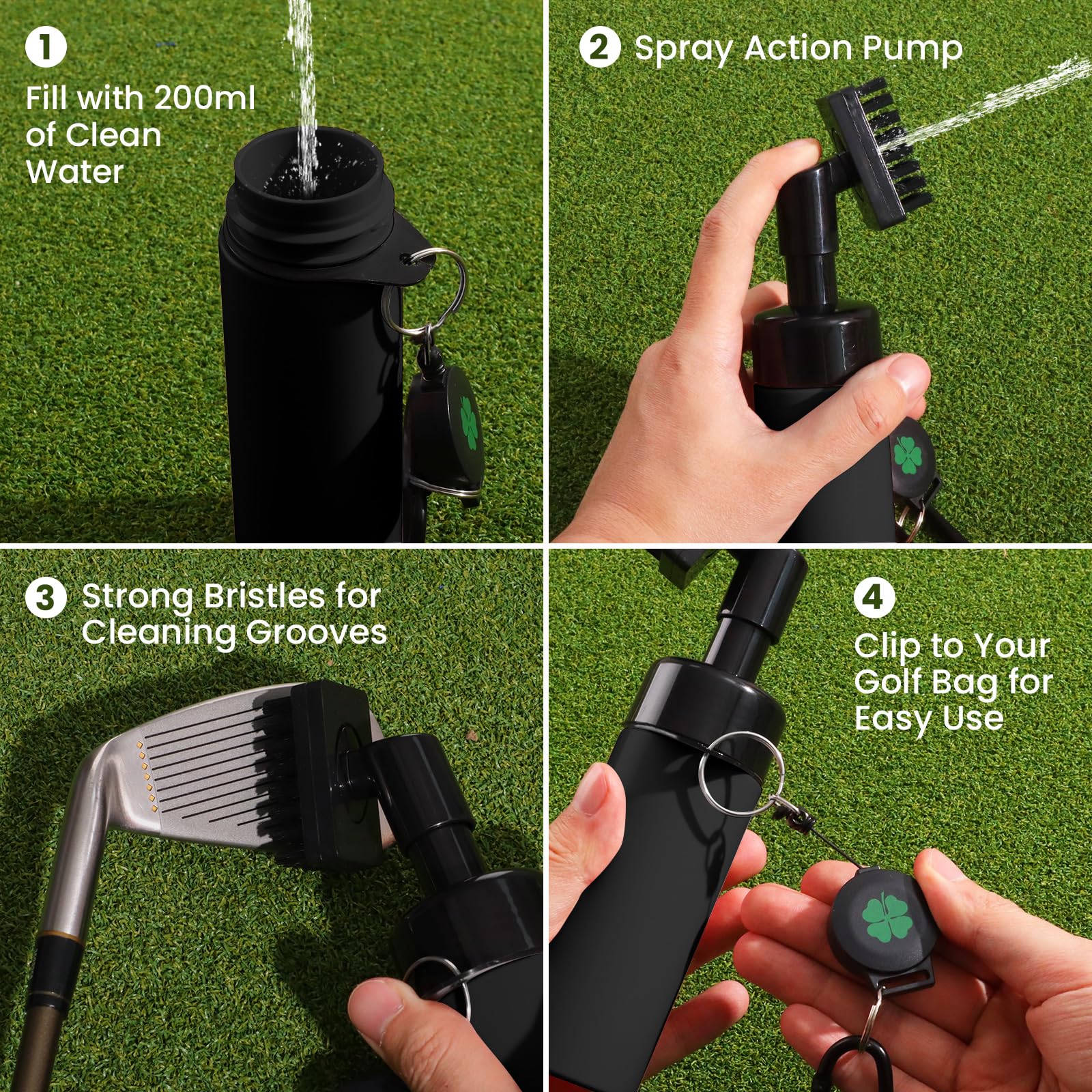 1
Fill with 200ml of Clean Water

2 Spray Action Pump

3 Strong Bristles for Cleaning Grooves

4
Clip to Your Golf Bag for Easy Use