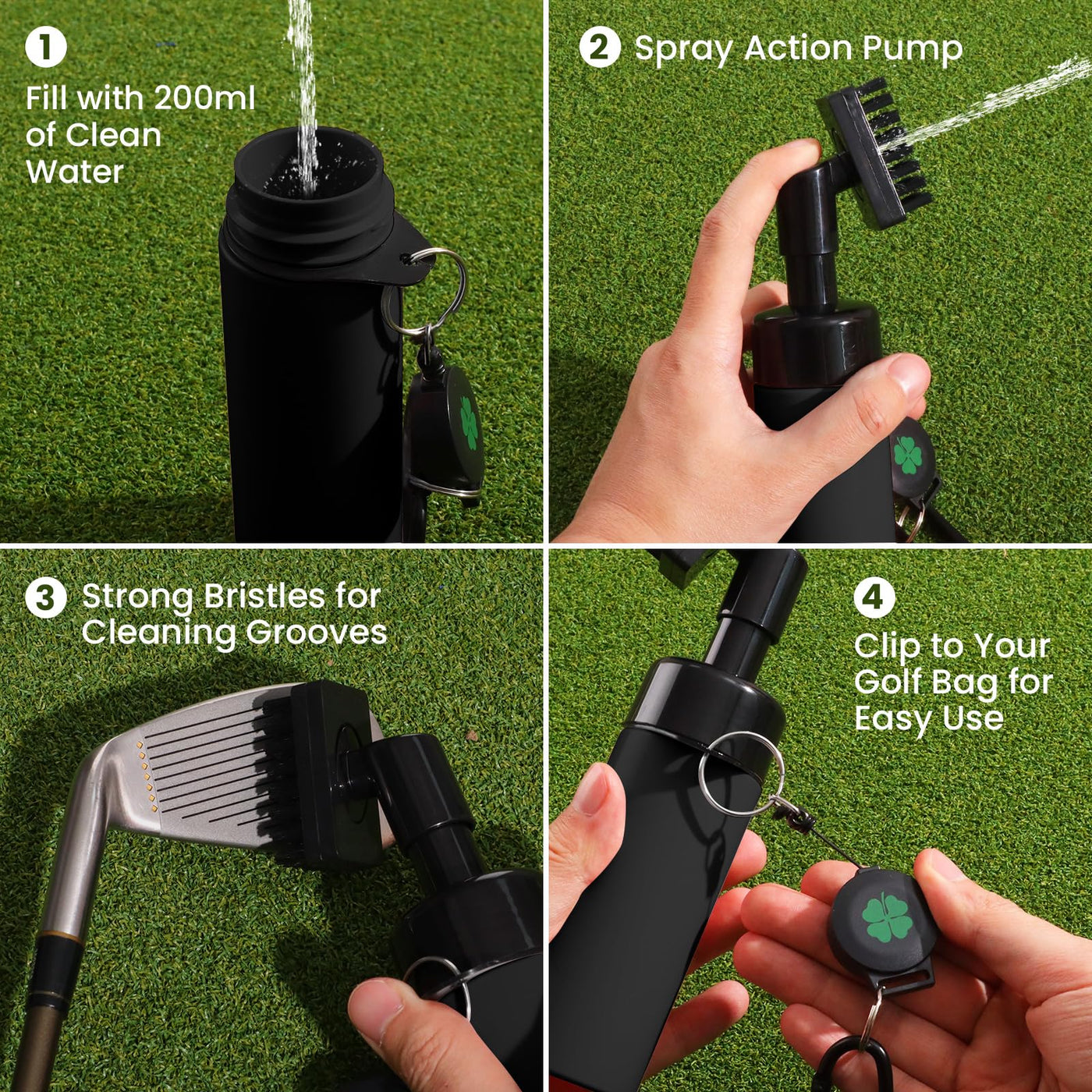 1
Fill with 200ml of Clean Water

2 Spray Action Pump

3 Strong Bristles for Cleaning Grooves

4
Clip to Your Golf Bag for Easy Use