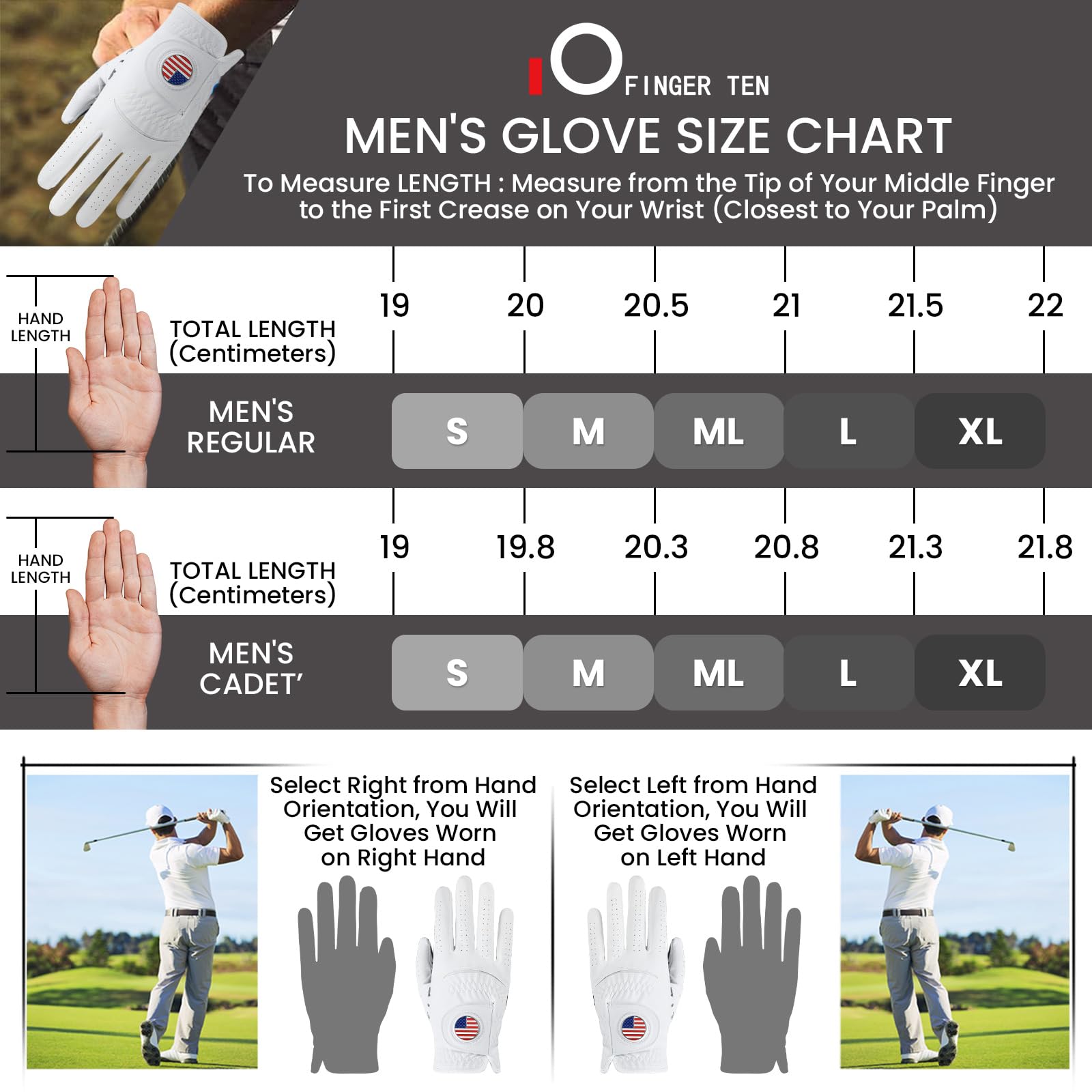 FINGER TEN

MEN'S GLOVE SIZE CHART

To Measure LENGTH : Measure from the Tip of Your Middle Finger to the First Crease on Your Wrist (Closest to Your Palm)

HAND LENGTH

TOTAL LENGTH (Centimeters)

19 20 20.5 21 21.5 22

MEN'S REGULAR

S M ML L XL

HAND LENGTH

TOTAL LENGTH (Centimeters)

19 19.8 20.3 20.8 21.3 21.8

MEN'S CADET'

S M ML L XL

Select Right from Hand Orientation, You Will Get Gloves Worn on Right Hand

Select Left from Hand Orientation, You Will Get Gloves Worn on Left Hand